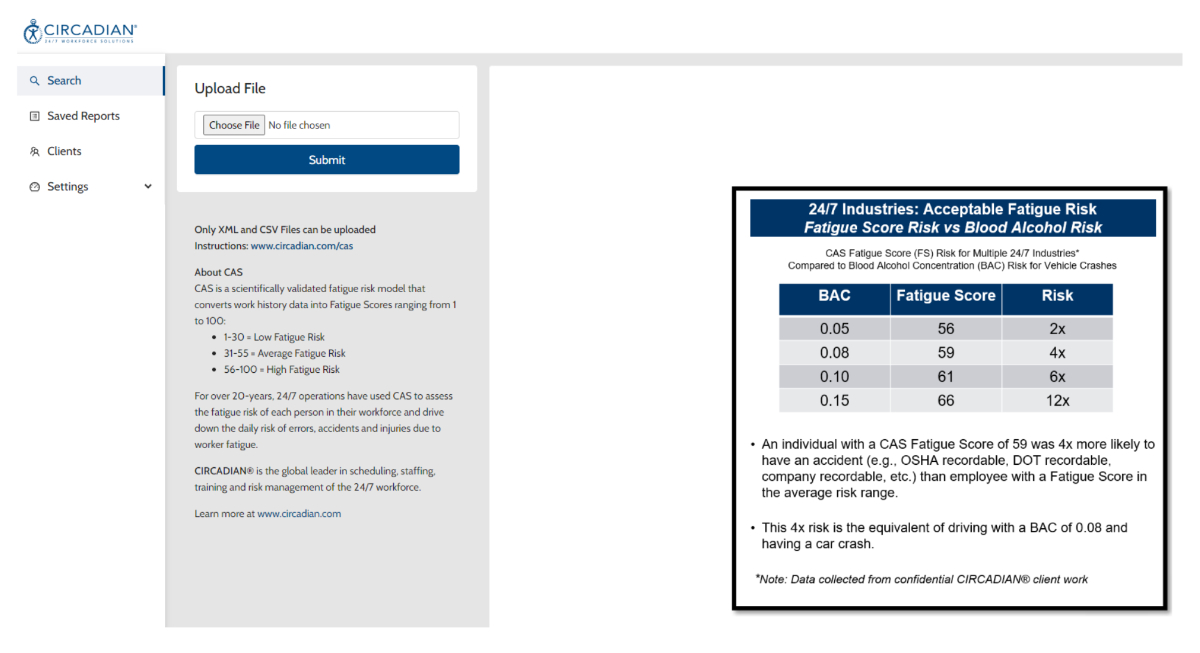 CIRCADIAN®
24/7 WORKFORCE SOLUTIONS

Search
Saved Reports
Clients
Settings

Upload File

Choose File No file chosen

Submit

Only XML and CSV Files can be uploaded
Instructions: www.circadian.com/cas

About CAS
CAS is a scientifically validated fatigue risk model that converts work history data into Fatigue Scores ranging from 1 to 100:
- 1-30 = Low Fatigue Risk
- 31-55 = Average Fatigue Risk
- 56-100 = High Fatigue Risk

For over 20-years, 24/7 operations have used CAS to assess the fatigue risk of each person in their workforce and drive down the daily risk of errors, accidents and injuries due to worker fatigue.

CIRCADIAN® is the global leader in scheduling, staffing, training and risk management of the 24/7 workforce.

Learn more at www.circadian.com

24/7 Industries: Acceptable Fatigue Risk
Fatigue Score Risk vs Blood Alcohol Risk

CAS Fatigue Score (FS) Risk for Multiple 24/7 Industries*
Compared to Blood Alcohol Concentration (BAC) Risk for Vehicle Crashes

| BAC | Fatigue Score | Risk |
|---|---|---|
| 0.05 | 56 | 2x |
| 0.08 | 59 | 4x |
| 0.10 | 61 | 6x |
| 0.15 | 66 | 12x |

• An individual with a CAS Fatigue Score of 59 was 4x more likely to have an accident (e.g., OSHA recordable, DOT recordable, company recordable, etc.) than employee with a Fatigue Score in the average risk range.

• This 4x risk is the equivalent of driving with a BAC of 0.08 and having a car crash.

*Note: Data collected from confidential CIRCADIAN® client work